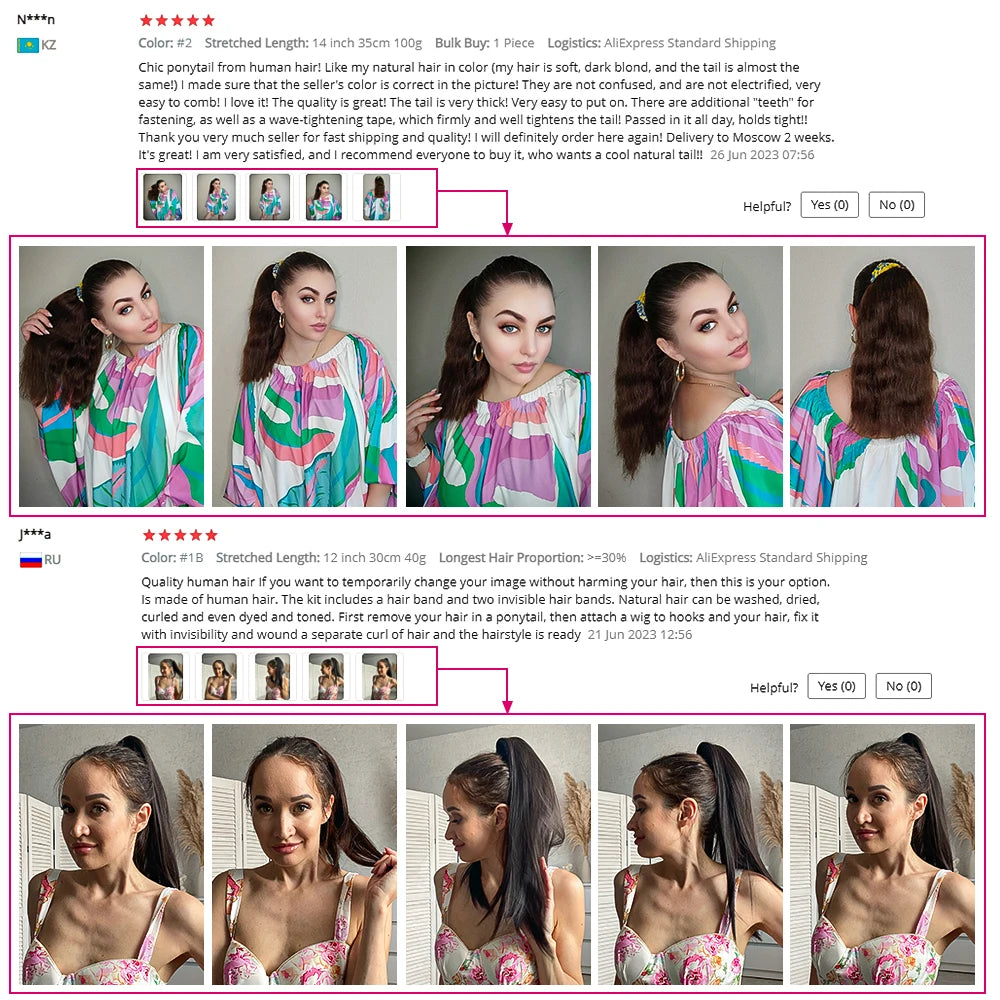 N***n
KZ
Color: #2 Stretched Length: 14 inch 35cm 100g Bulk Buy: 1 Piece Logistics: AliExpress Standard Shipping
Chic ponytail from human hair! Like my natural hair in color (my hair is soft, dark blond, and the tail is almost the same!) I made sure that the seller's color is correct in the picture! They are not confused, and are not electrified, very easy to comb! I love it! The quality is great! The tail is very thick! Very easy to put on. There are additional "teeth" for fastening, as well as a wave-tightening tape, which firmly and well tightens the tail! Passed in it all day, holds tight!! Thank you very much seller for fast shipping and quality! I will definitely order here again! Delivery to Moscow 2 weeks. It's great! I am very satisfied, and I recommend everyone to buy it, who wants a cool natural tail!! 26 Jun 2023 07:56
Helpful? Yes (0) No (0)

J***a
RU
Color: #1B Stretched Length: 12 inch 30cm 40g Longest Hair Proportion: >=30% Logistics: AliExpress Standard Shipping
Quality human hair If you want to temporarily change your image without harming your hair, then this is your option. Is made of human hair. The kit includes a hair band and two invisible hair bands. Natural hair can be washed, dried, curled and even dyed and toned. First remove your hair in a ponytail, then attach a wig to hooks and your hair, fix it with invisibility and wound a separate curl of hair and the hairstyle is ready 21 Jun 2023 12:56
Helpful? Yes (0) No (0)